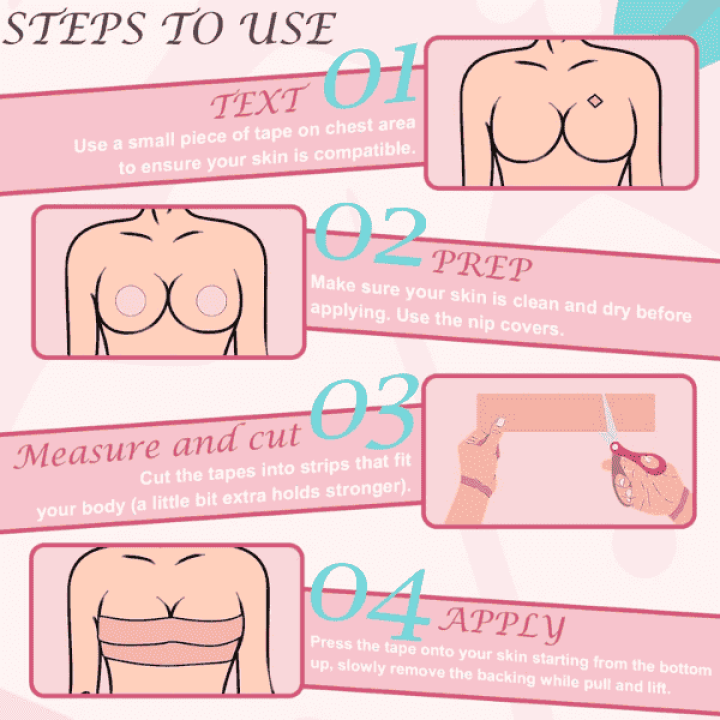 STEPS TO USE

01
TEXT
Use a small piece of tape on chest area to ensure your skin is compatible.

02
PREP
Make sure your skin is clean and dry before applying. Use the nip covers.

03
Measure and cut
Cut the tapes into strips that fit your body (a little bit extra holds stronger).

04
APPLY
Press the tape onto your skin starting from the bottom up, slowly remove the backing while pull and lift.